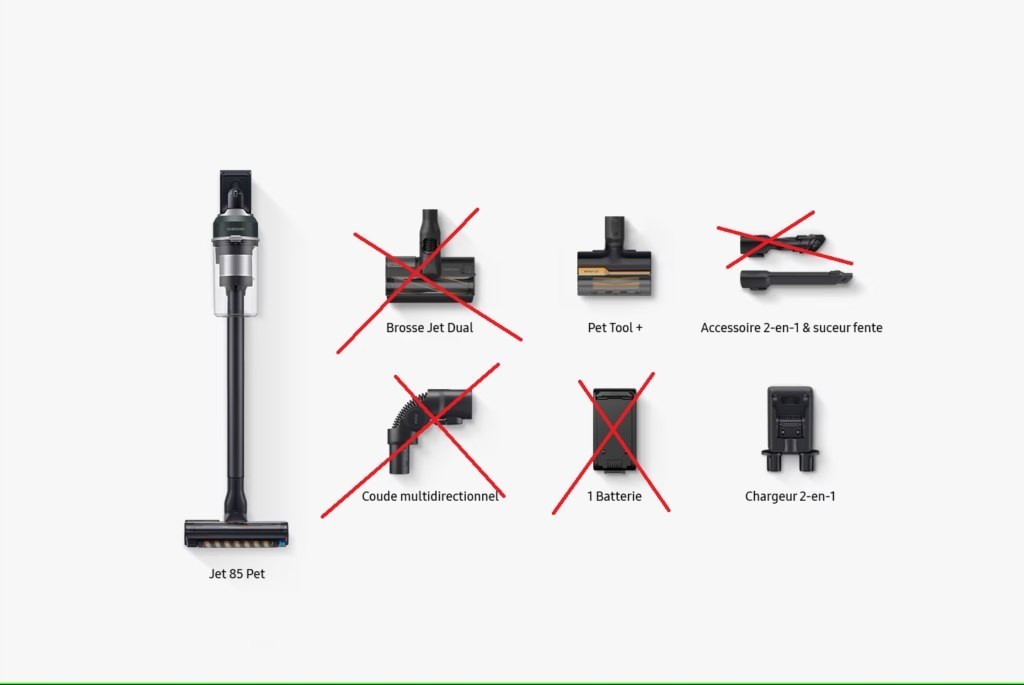 Brosse Jet Dual

Pet Tool +

Accessoire 2-en-1 & suceur fente

Coude multidirectionnel

1 Batterie

Chargeur 2-en-1

Jet 85 Pet